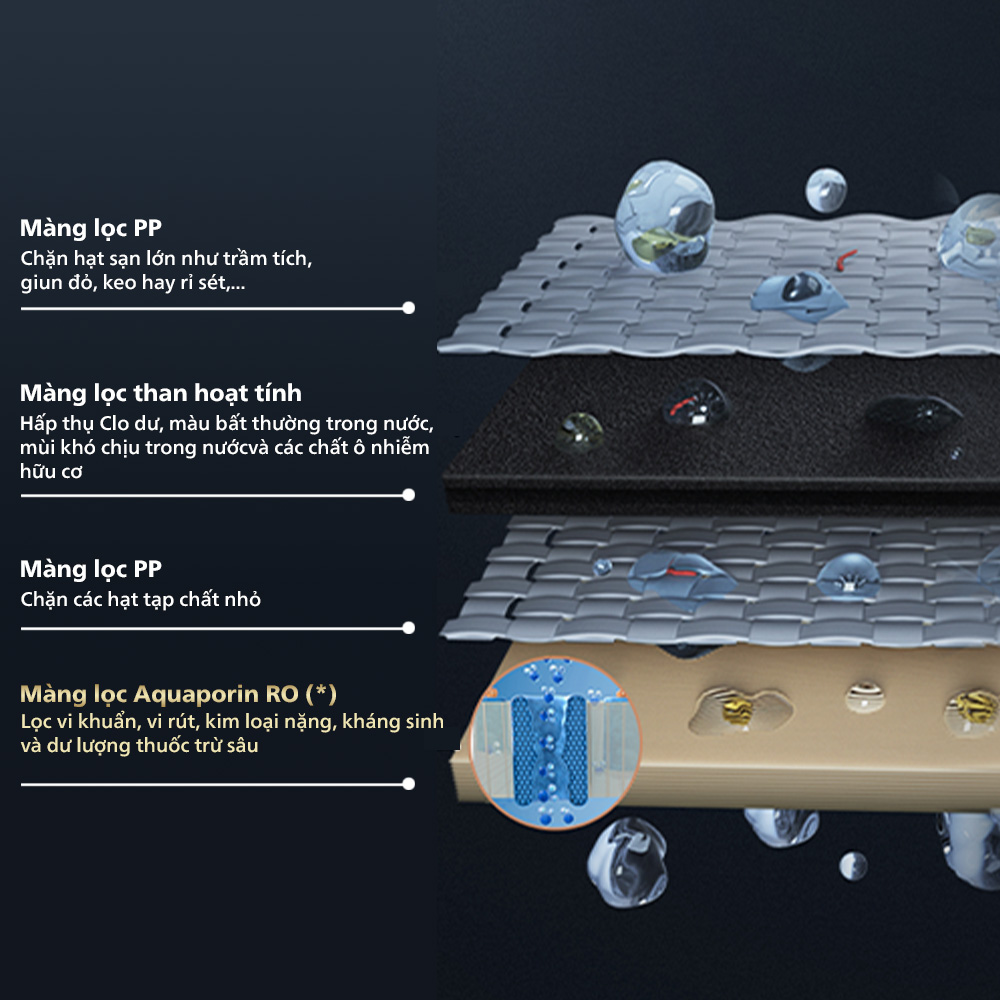 Màng lọc PP
Chặn hạt sạn lớn như trầm tích, giun đỏ, keo hay rỉ sét,...

Màng lọc than hoạt tính
Hấp thụ Clo dư, màu bất thường trong nước, mùi khó chịu trong nướcvà các chất ô nhiễm hữu cơ

Màng lọc PP
Chặn các hạt tạp chất nhỏ

Màng lọc Aquaporin RO (*)
Lọc vi khuẩn, vi rút, kim loại nặng, kháng sinh và dư lượng thuốc trừ sâu